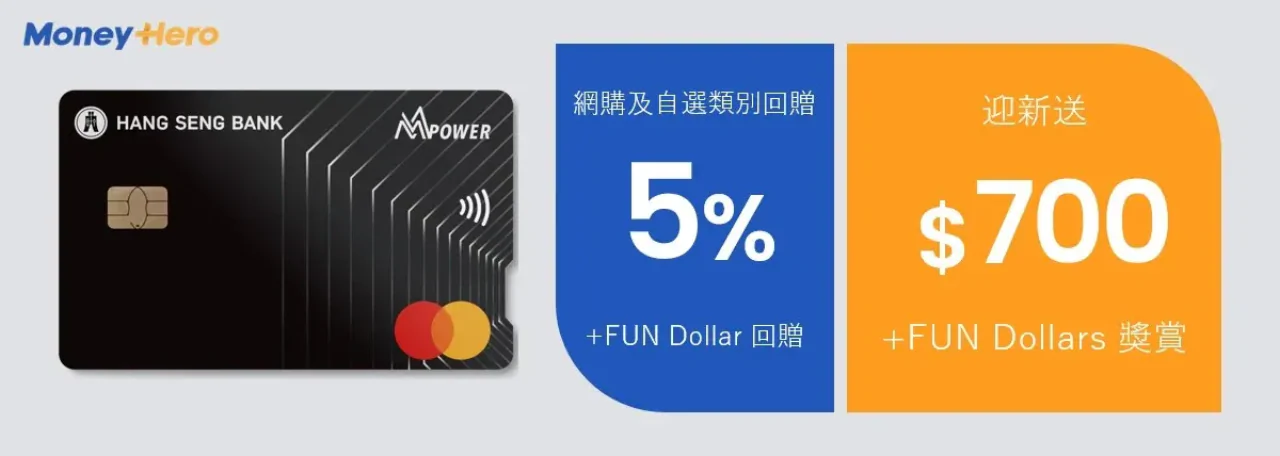 MoneyHero

HANG SENG BANK

MPOWER

網購及自選類別回贈

5%

+FUN Dollar 回贈

迎新送

$700

+FUN Dollars 獎賞