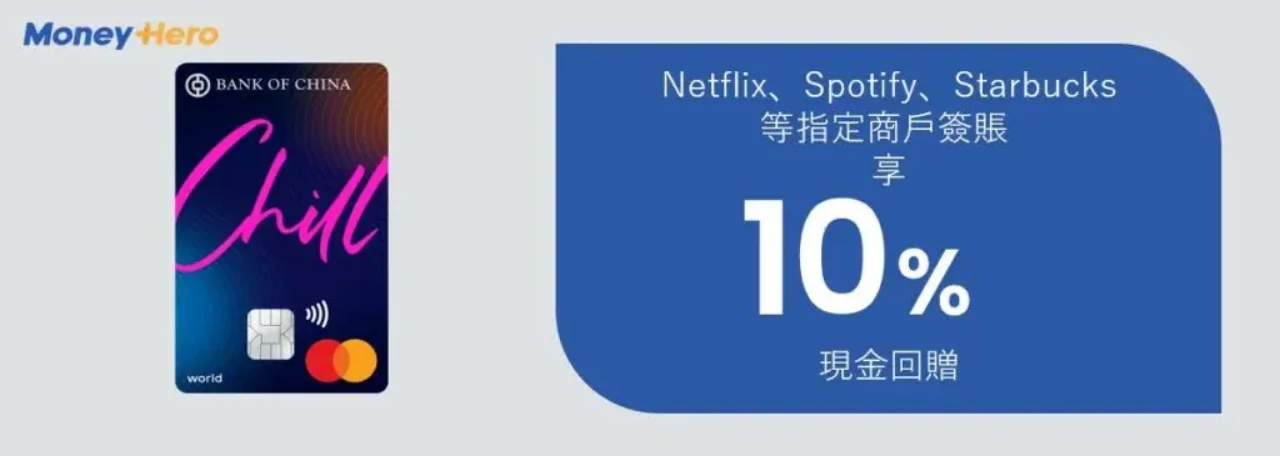 MoneyHero

BANK OF CHINA

Chill

world

Netflix、Spotify、Starbucks
等指定商戶簽賬
享
10%
現金回贈