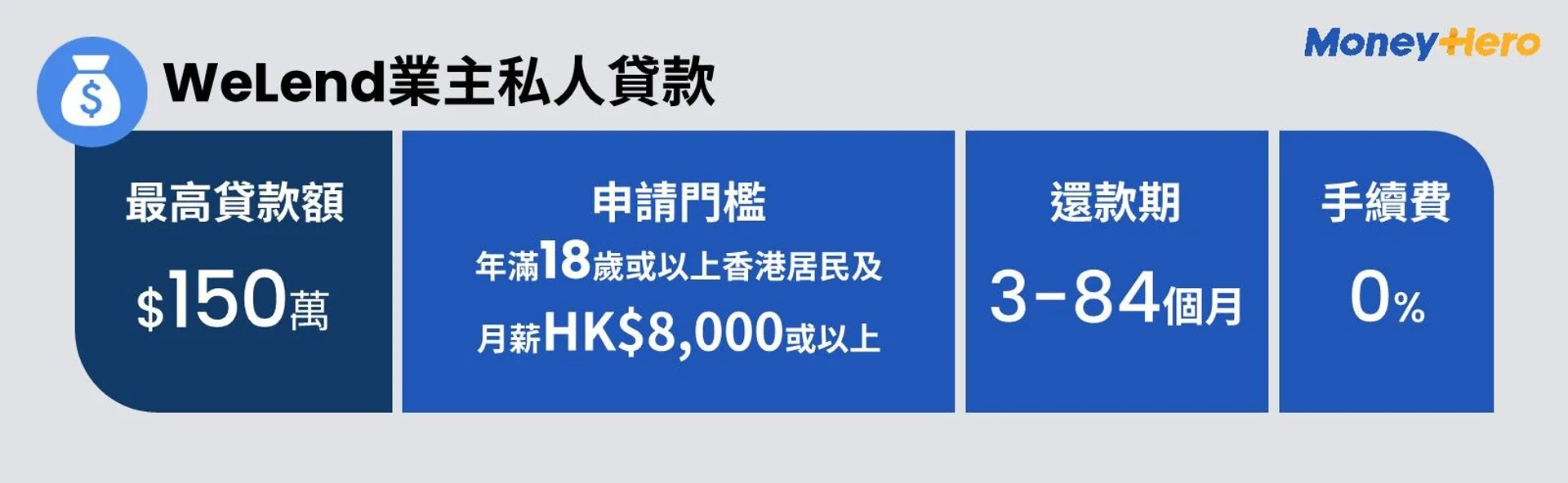 MoneyHero

WeLend業主私人貸款

最高貸款額

$150萬

申請門檻

年滿18歲或以上香港居民及

月薪HK$8,000或以上

還款期

3-84個月

手續費

0%